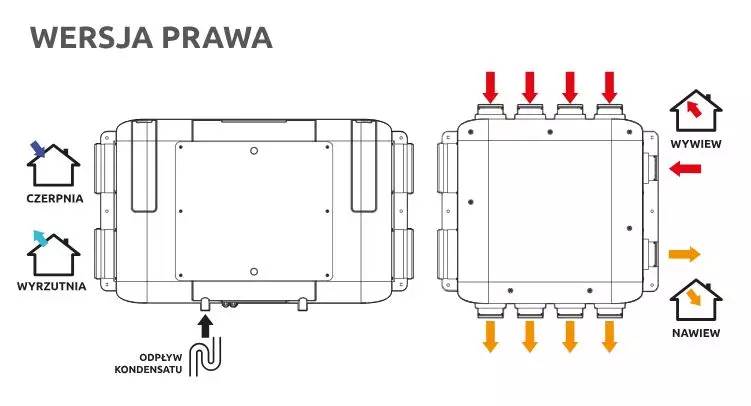 WERSJA PRAWA

CZERPNIA

WYRZUTNIA

ODPŁYW KONDENSATU

WYWIEW

NAWIEW