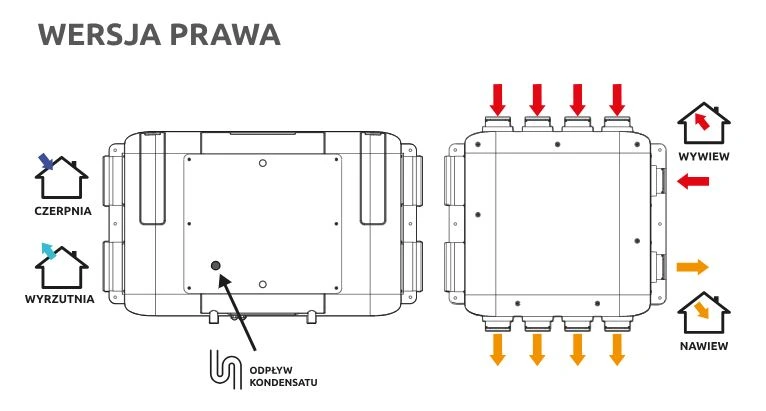 WERSJA PRAWA

CZERPNIA

WYRZUTNIA

ODPŁYW KONDENSATU

WYWIEW

NAWIEW